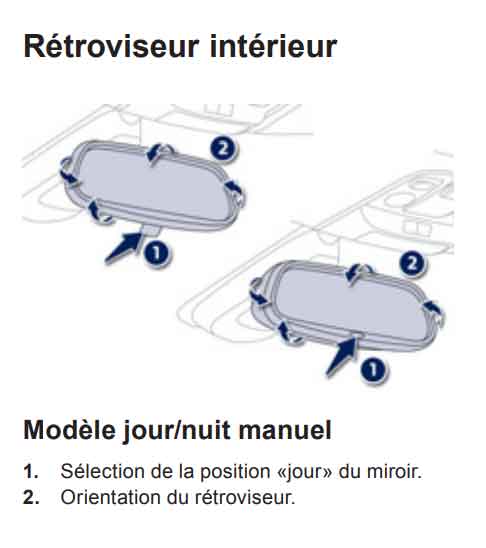 Rétroviseur intérieur

2

1

2

1

Modèle jour/nuit manuel

1. Sélection de la position «jour» du miroir.
2. Orientation du rétroviseur.