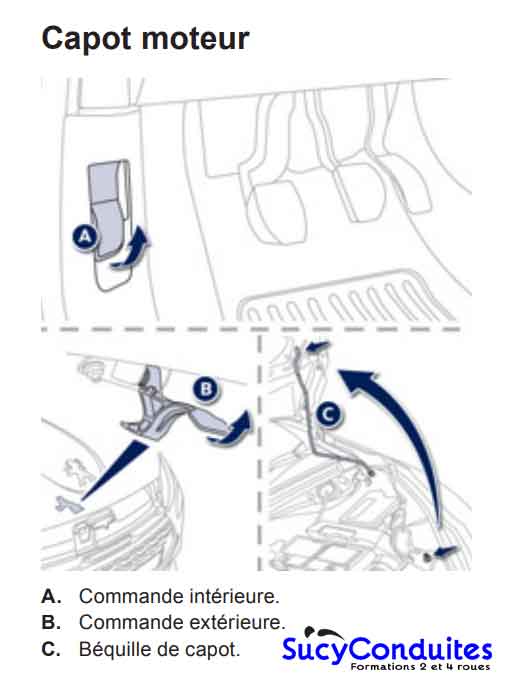 Capot moteur

A

B

C

A. Commande intérieure.
B. Commande extérieure.
C. Béquille de capot.

SucyConduites
Formations 2 et 4 roues